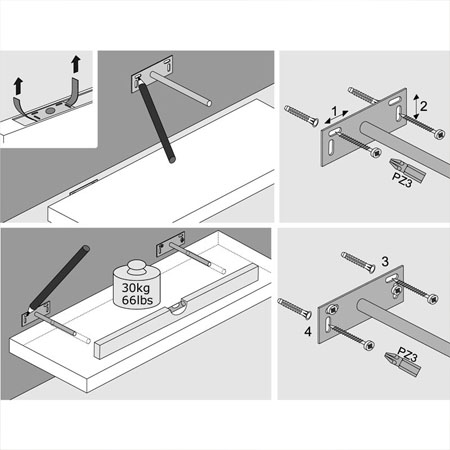 1
2
PZ3
30kg
66lbs
3
4
PZ3